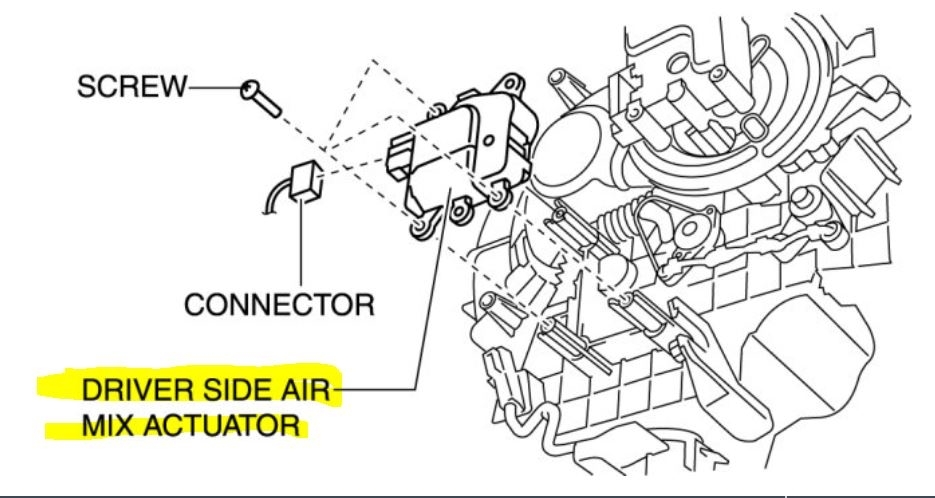 SCREW

CONNECTOR

DRIVER SIDE AIR MIX ACTUATOR