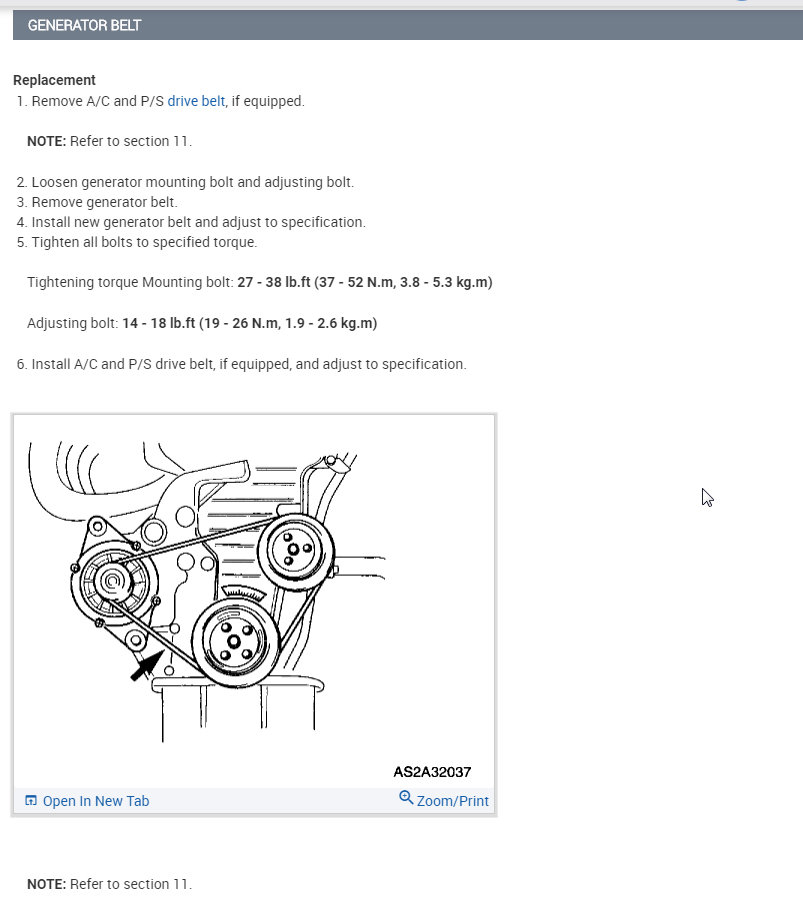 GENERATOR BELT

Replacement
1. Remove A/C and P/S drive belt, if equipped.

NOTE: Refer to section 11.

2. Loosen generator mounting bolt and adjusting bolt.
3. Remove generator belt.
4. Install new generator belt and adjust to specification.
5. Tighten all bolts to specified torque.

Tightening torque Mounting bolt: 27 - 38 lb.ft (37 - 52 N.m, 3.8 - 5.3 kg.m)

Adjusting bolt: 14 - 18 lb.ft (19 - 26 N.m, 1.9 - 2.6 kg.m)

6. Install A/C and P/S drive belt, if equipped, and adjust to specification.

AS2A32037

Open In New Tab

Zoom/Print

NOTE: Refer to section 11.