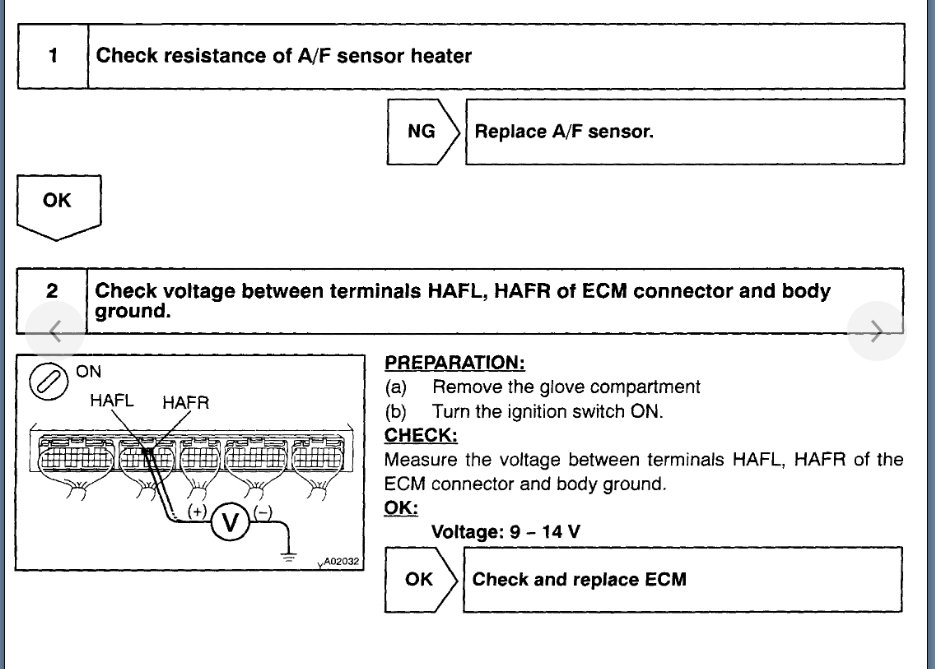 1 Check resistance of A/F sensor heater

NG Replace A/F sensor.

OK

2 Check voltage between terminals HAFL, HAFR of ECM connector and body ground.

ON
HAFL HAFR
(+) V (−)
A02032

PREPARATION:
(a) Remove the glove compartment
(b) Turn the ignition switch ON.
CHECK:
Measure the voltage between terminals HAFL, HAFR of the ECM connector and body ground.
OK:
Voltage: 9 – 14 V

OK Check and replace ECM