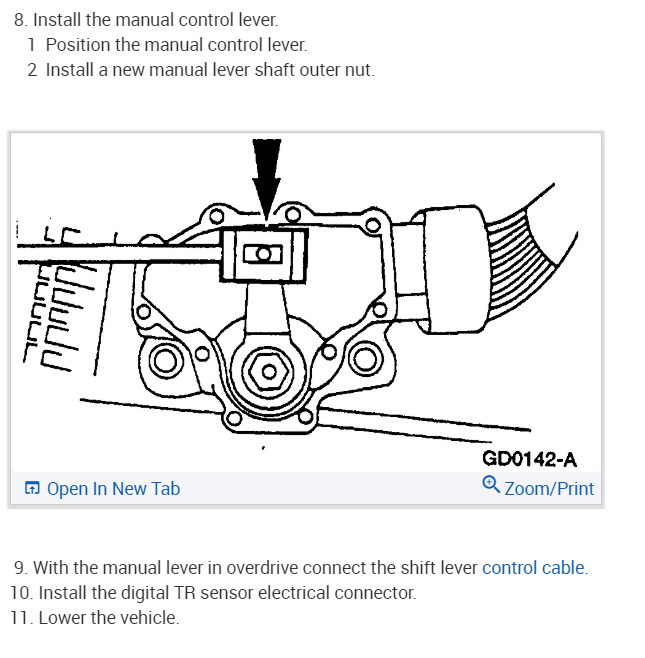 8. Install the manual control lever.
1 Position the manual control lever.
2 Install a new manual lever shaft outer nut.

GD0142-A

Open In New Tab

Zoom/Print

9. With the manual lever in overdrive connect the shift lever control cable.
10. Install the digital TR sensor electrical connector.
11. Lower the vehicle.