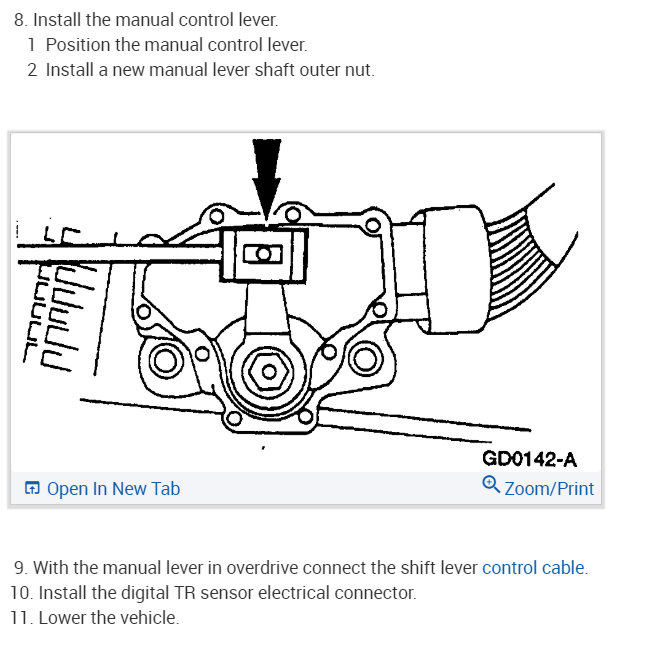 8. Install the manual control lever.
1 Position the manual control lever.
2 Install a new manual lever shaft outer nut.

GD0142-A

Open In New Tab

Zoom/Print

9. With the manual lever in overdrive connect the shift lever control cable.
10. Install the digital TR sensor electrical connector.
11. Lower the vehicle.