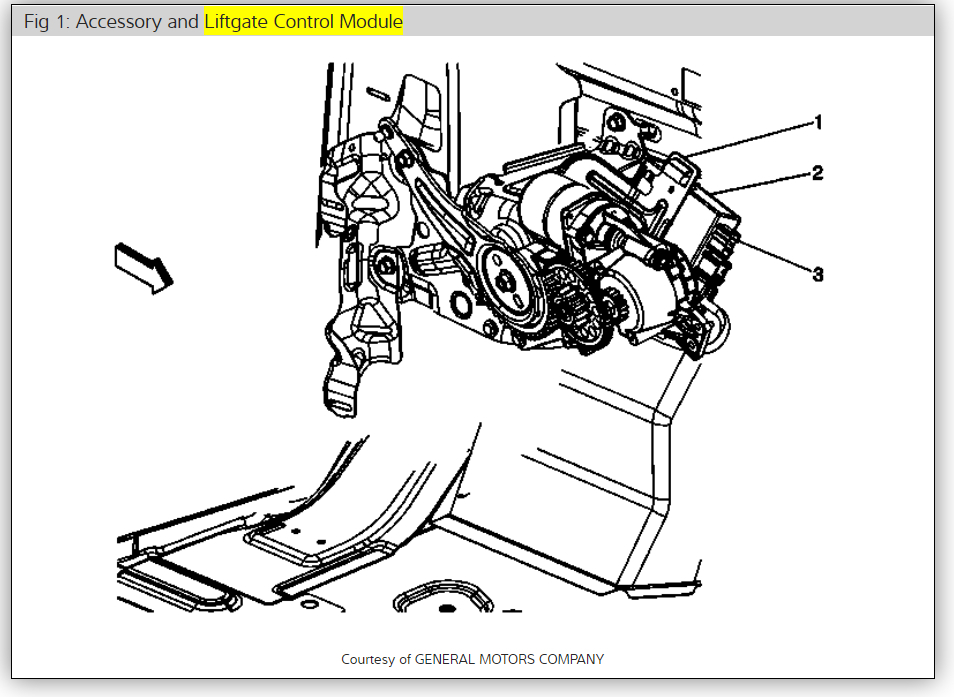 Fig 1: Accessory and Liftgate Control Module

1
2
3

Courtesy of GENERAL MOTORS COMPANY