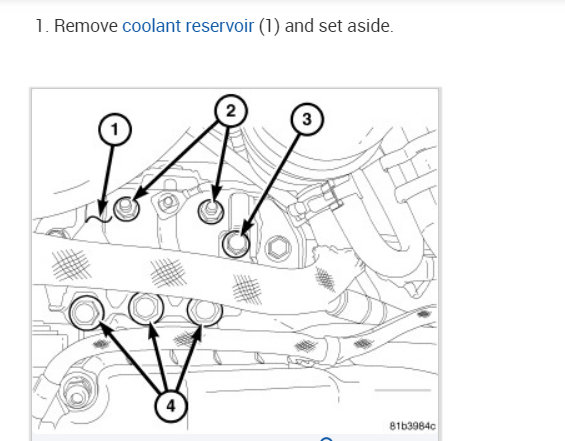 1. Remove coolant reservoir (1) and set aside.

1
2
3
4
81b3984c