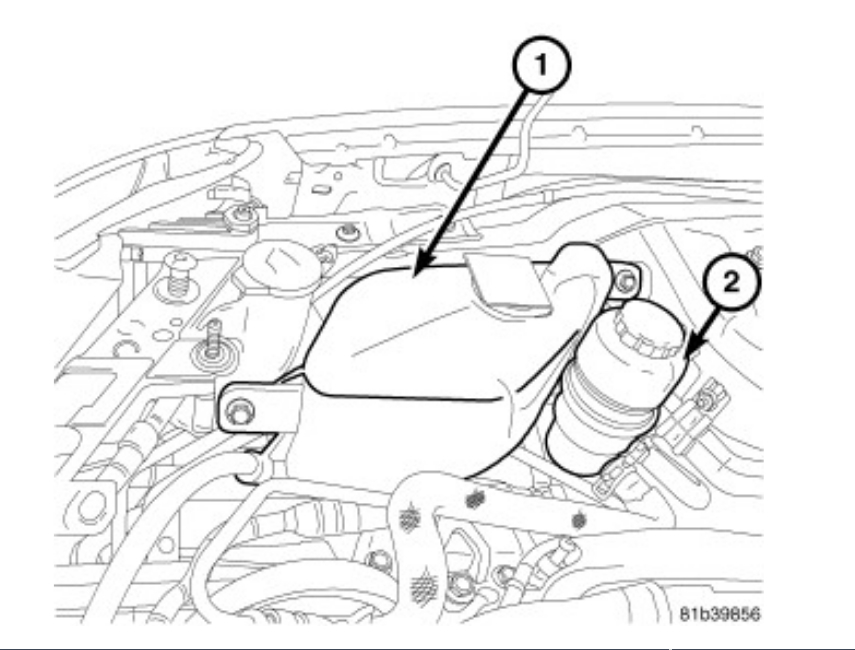 1
2
81b39856