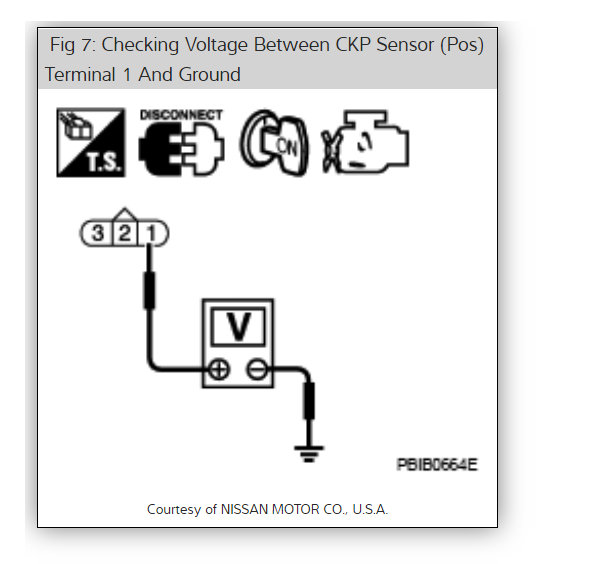 Fig 7: Checking Voltage Between CKP Sensor (Pos) Terminal 1 And Ground

T.S.

DISCONNECT

ON

3 2 1

V

PBIB0664E

Courtesy of NISSAN MOTOR CO., U.S.A.