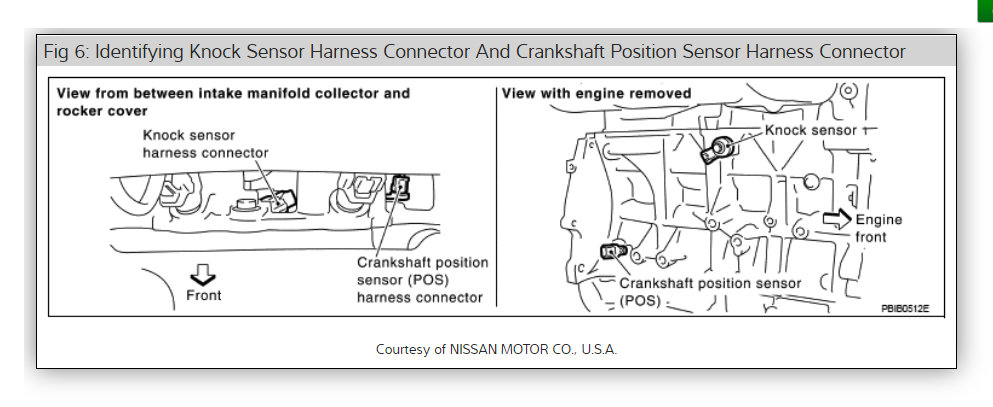 Fig 6: Identifying Knock Sensor Harness Connector And Crankshaft Position Sensor Harness Connector

View from between intake manifold collector and rocker cover

Knock sensor harness connector

Front

Crankshaft position sensor (POS) harness connector

View with engine removed

Knock sensor

Engine front

Crankshaft position sensor (POS)

PBIB0512E

Courtesy of NISSAN MOTOR CO., U.S.A.