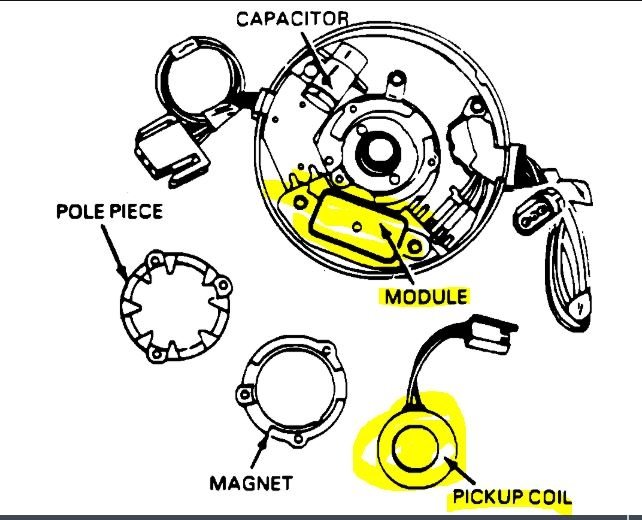 CAPACITOR

POLE PIECE

MODULE

MAGNET

PICKUP COIL