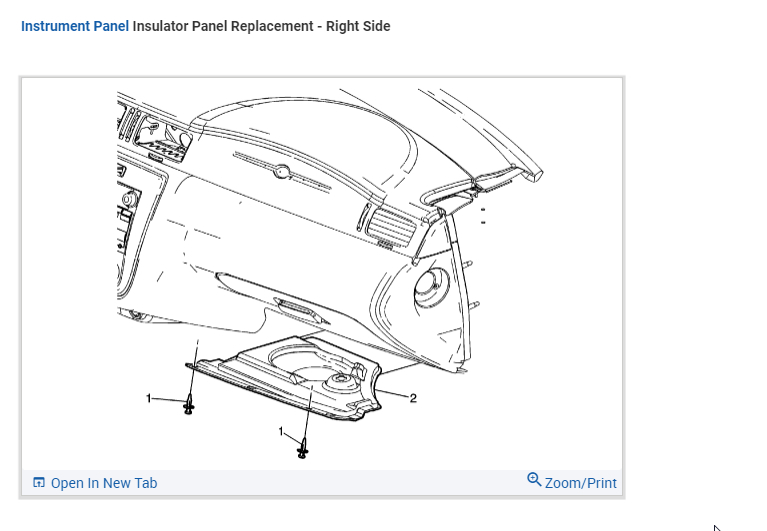 Instrument Panel Insulator Panel Replacement - Right Side

1

2

1

Open In New Tab

Zoom/Print