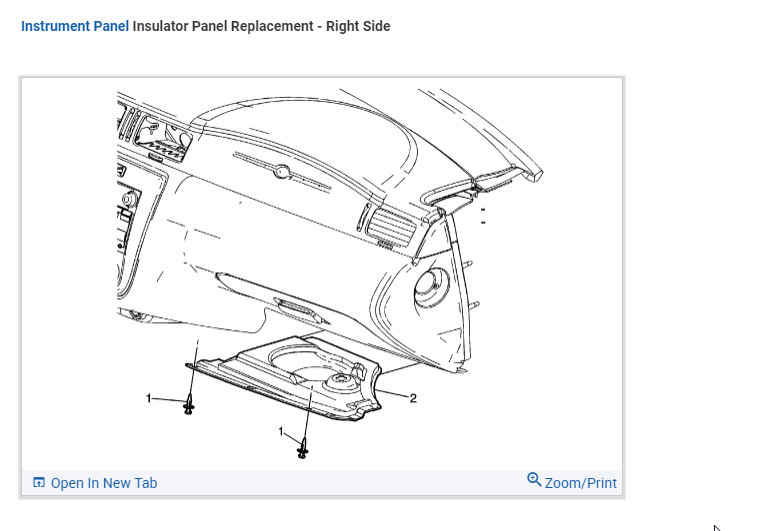 Instrument Panel Insulator Panel Replacement - Right Side

1

2

1

Open In New Tab

Zoom/Print