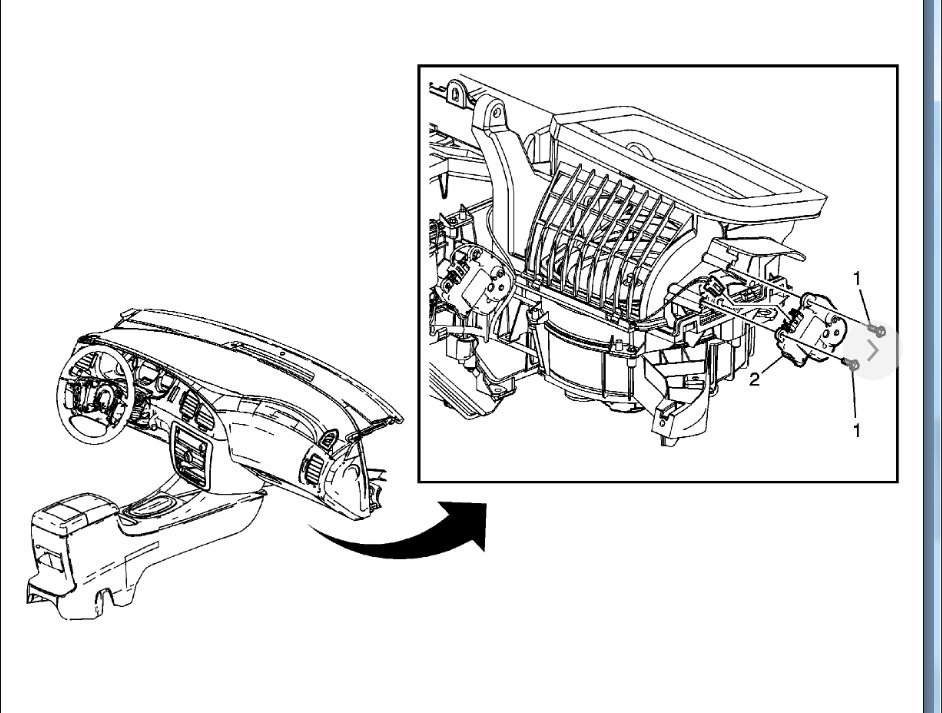 1
2
1