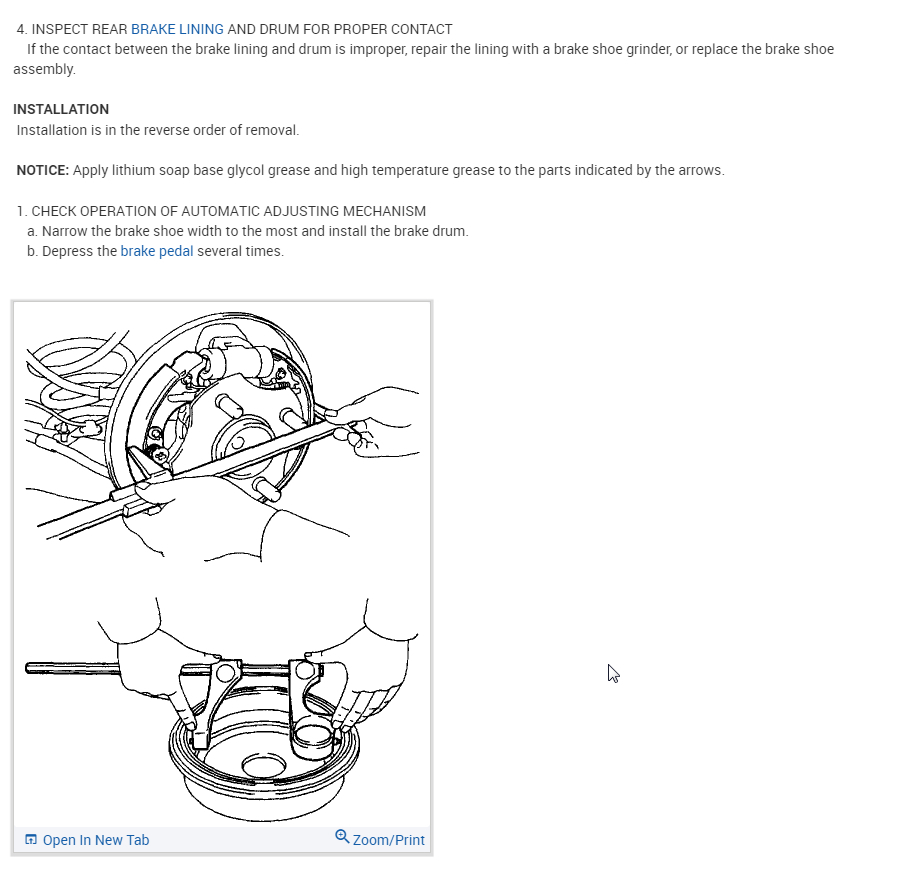 4. INSPECT REAR BRAKE LINING AND DRUM FOR PROPER CONTACT
If the contact between the brake lining and drum is improper, repair the lining with a brake shoe grinder, or replace the brake shoe assembly.

INSTALLATION
Installation is in the reverse order of removal.

NOTICE: Apply lithium soap base glycol grease and high temperature grease to the parts indicated by the arrows.

1. CHECK OPERATION OF AUTOMATIC ADJUSTING MECHANISM
a. Narrow the brake shoe width to the most and install the brake drum.
b. Depress the brake pedal several times.

Open In New Tab
Zoom/Print