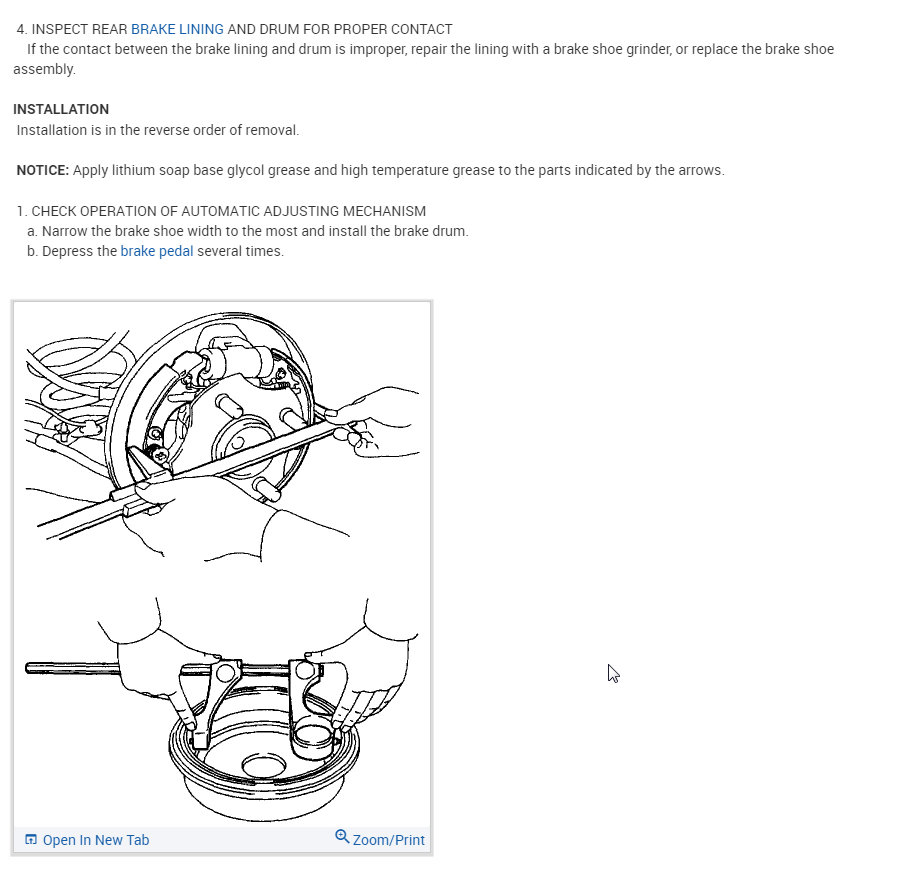 4. INSPECT REAR BRAKE LINING AND DRUM FOR PROPER CONTACT
If the contact between the brake lining and drum is improper, repair the lining with a brake shoe grinder, or replace the brake shoe assembly.

INSTALLATION
Installation is in the reverse order of removal.

NOTICE: Apply lithium soap base glycol grease and high temperature grease to the parts indicated by the arrows.

1. CHECK OPERATION OF AUTOMATIC ADJUSTING MECHANISM
a. Narrow the brake shoe width to the most and install the brake drum.
b. Depress the brake pedal several times.

Open In New Tab
Zoom/Print