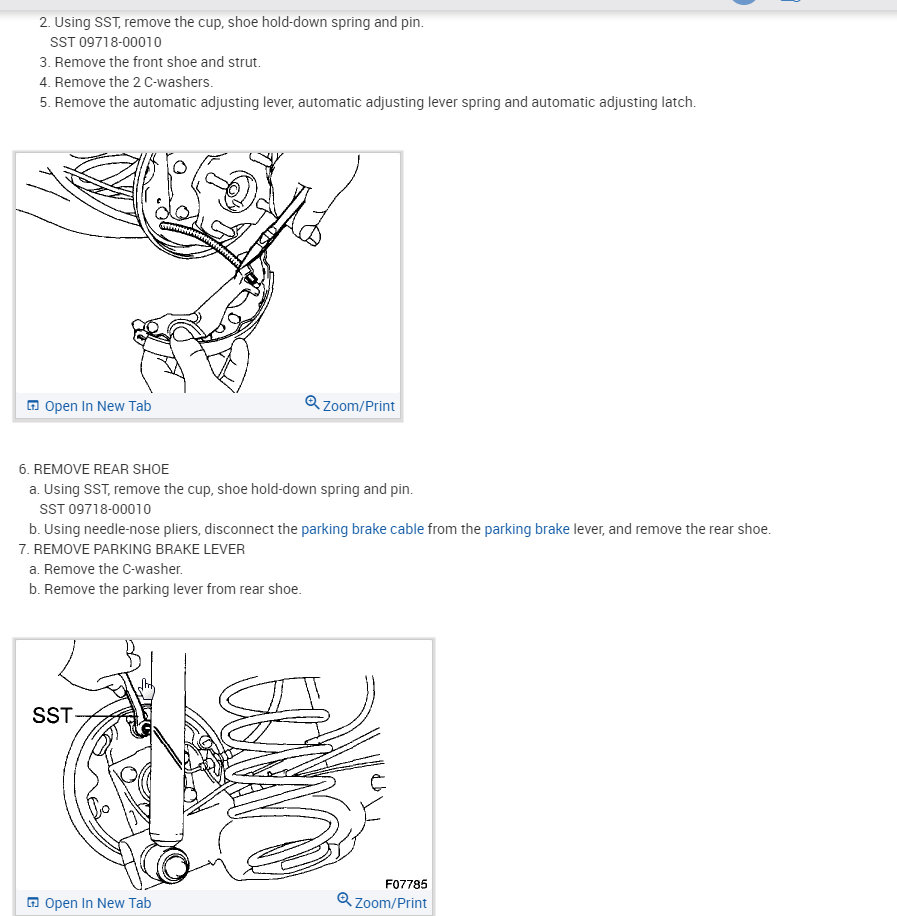 2. Using SST, remove the cup, shoe hold-down spring and pin.
SST 09718-00010
3. Remove the front shoe and strut.
4. Remove the 2 C-washers.
5. Remove the automatic adjusting lever, automatic adjusting lever spring and automatic adjusting latch.

Open In New Tab Zoom/Print

6. REMOVE REAR SHOE
a. Using SST, remove the cup, shoe hold-down spring and pin.
SST 09718-00010
b. Using needle-nose pliers, disconnect the parking brake cable from the parking brake lever, and remove the rear shoe.
7. REMOVE PARKING BRAKE LEVER
a. Remove the C-washer.
b. Remove the parking lever from rear shoe.

SST
F07785
Open In New Tab Zoom/Print