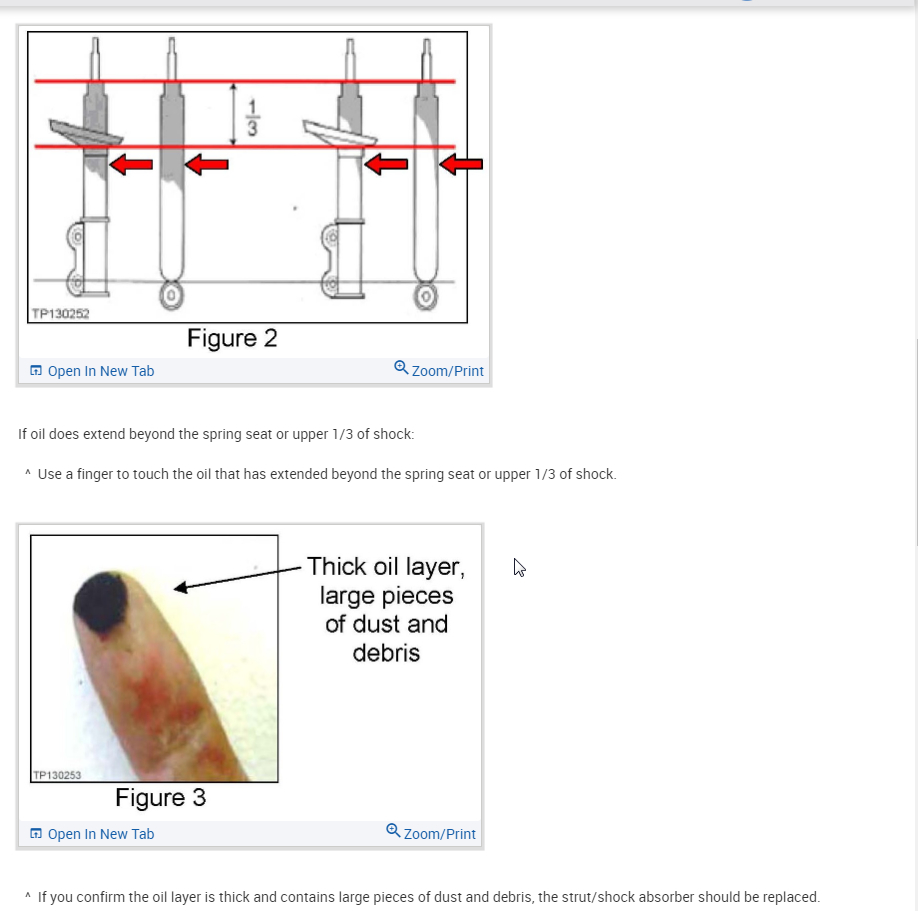 $\frac{1}{3}$

TP130252

Figure 2

Open In New Tab Zoom/Print

If oil does extend beyond the spring seat or upper 1/3 of shock:

^ Use a finger to touch the oil that has extended beyond the spring seat or upper 1/3 of shock.

Thick oil layer, large pieces of dust and debris

TP130253

Figure 3

Open In New Tab Zoom/Print

^ If you confirm the oil layer is thick and contains large pieces of dust and debris, the strut/shock absorber should be replaced.