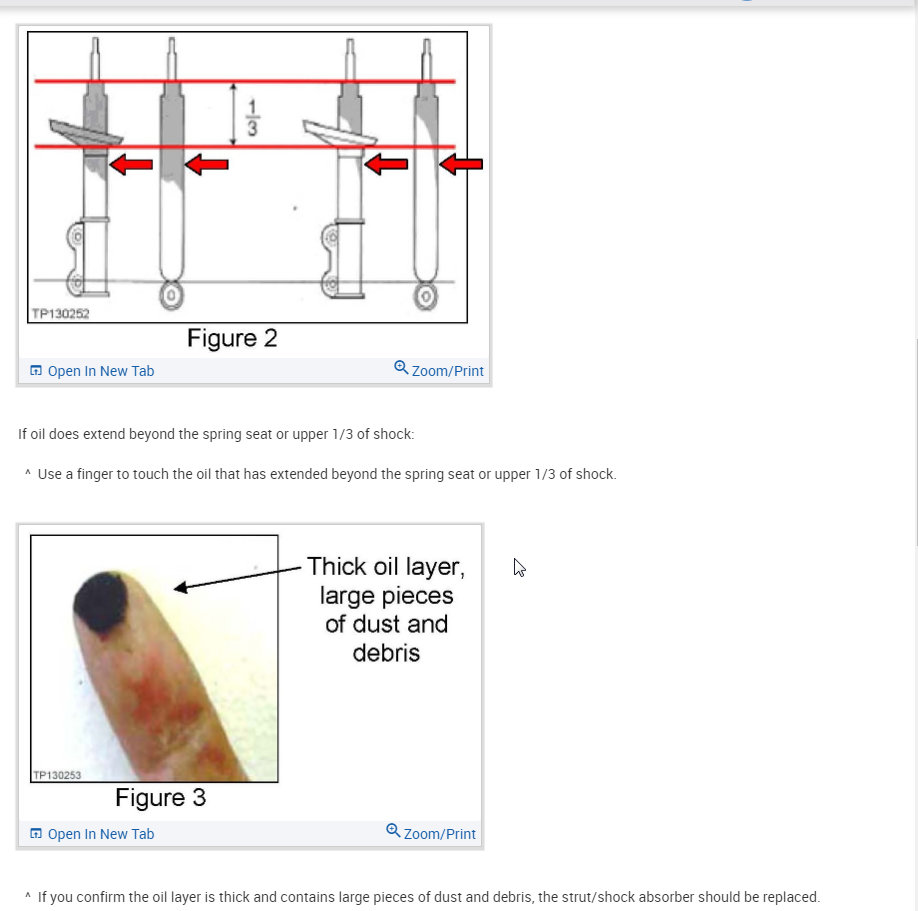 $\frac{1}{3}$

TP130252

Figure 2

Open In New Tab

Zoom/Print

If oil does extend beyond the spring seat or upper 1/3 of shock:

^ Use a finger to touch the oil that has extended beyond the spring seat or upper 1/3 of shock.

Thick oil layer, large pieces of dust and debris

TP130253

Figure 3

Open In New Tab

Zoom/Print

^ If you confirm the oil layer is thick and contains large pieces of dust and debris, the strut/shock absorber should be replaced.