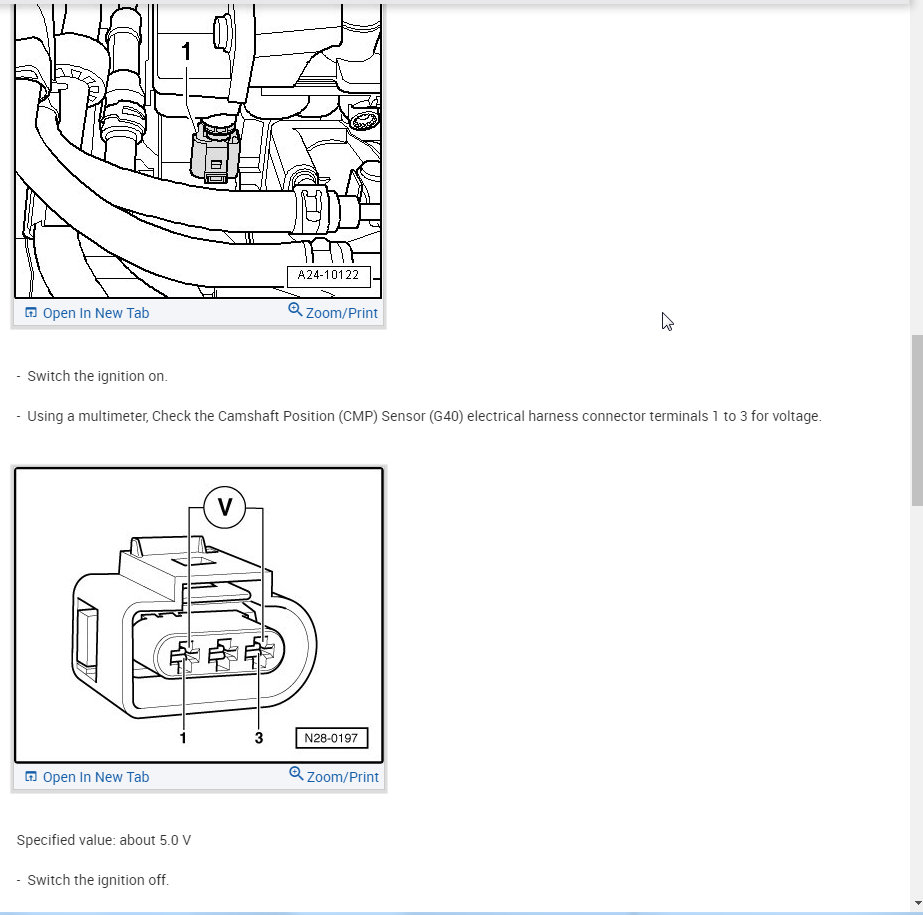 1

A24-10122

Open In New Tab Zoom/Print

- Switch the ignition on.

- Using a multimeter, Check the Camshaft Position (CMP) Sensor (G40) electrical harness connector terminals 1 to 3 for voltage.

V

1 3

N28-0197

Open In New Tab Zoom/Print

Specified value: about 5.0 V

- Switch the ignition off.