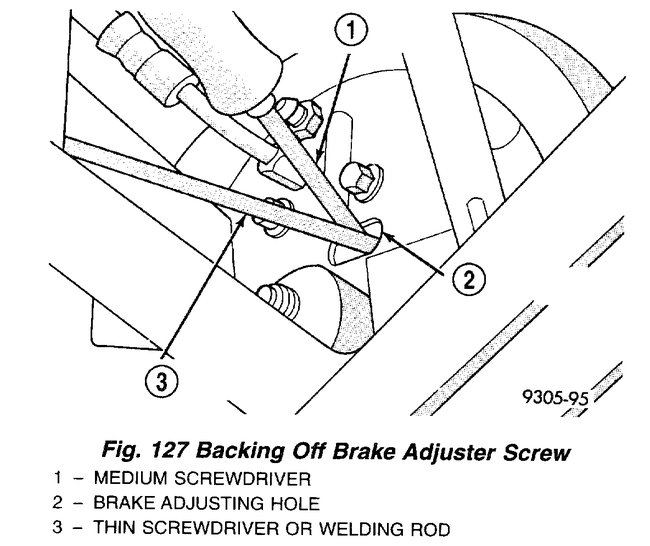 1
2
3
9305-95

Fig. 127 Backing Off Brake Adjuster Screw
1 – MEDIUM SCREWDRIVER
2 – BRAKE ADJUSTING HOLE
3 – THIN SCREWDRIVER OR WELDING ROD