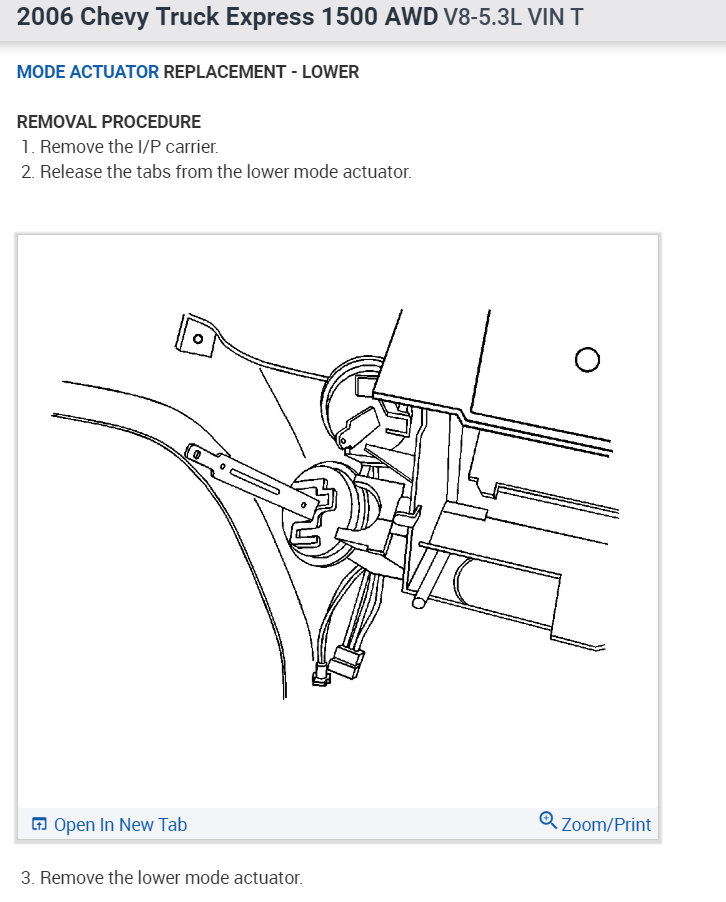 2006 Chevy Truck Express 1500 AWD V8-5.3L VIN T

MODE ACTUATOR REPLACEMENT - LOWER

REMOVAL PROCEDURE
1. Remove the I/P carrier.
2. Release the tabs from the lower mode actuator.

Open In New Tab

Zoom/Print

3. Remove the lower mode actuator.