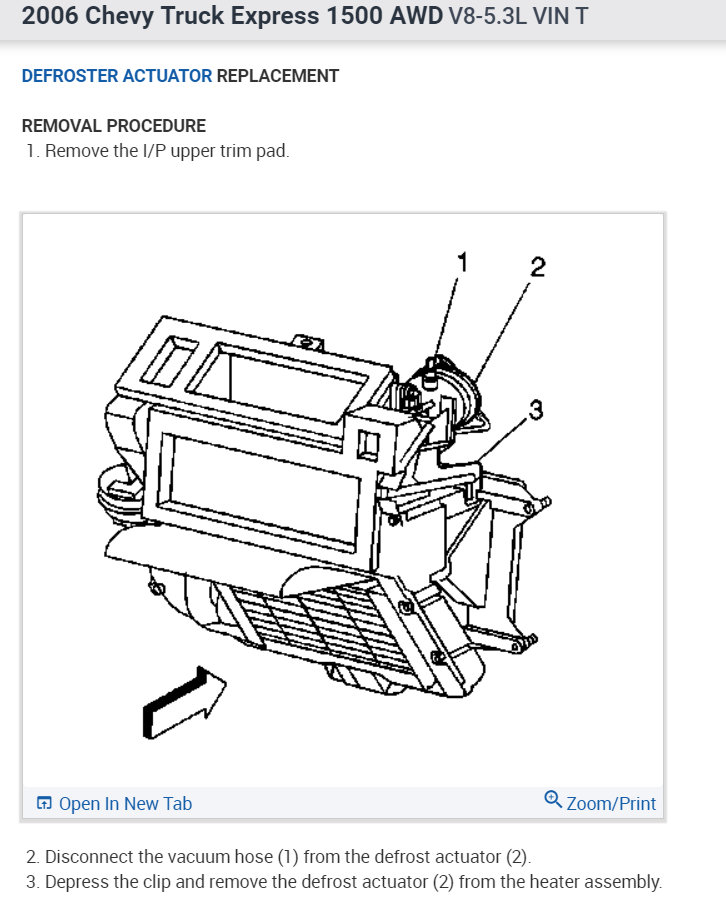 2006 Chevy Truck Express 1500 AWD V8-5.3L VIN T

DEFROSTER ACTUATOR REPLACEMENT

REMOVAL PROCEDURE
1. Remove the I/P upper trim pad.

1
2
3

Open In New Tab
Zoom/Print

2. Disconnect the vacuum hose (1) from the defrost actuator (2).
3. Depress the clip and remove the defrost actuator (2) from the heater assembly.