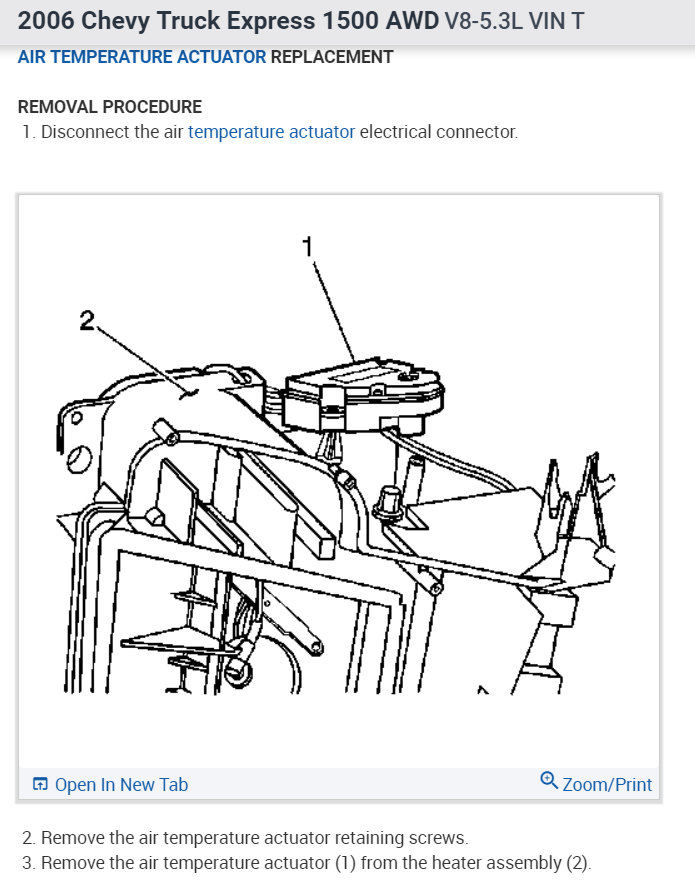 2006 Chevy Truck Express 1500 AWD V8-5.3L VIN T

AIR TEMPERATURE ACTUATOR REPLACEMENT

REMOVAL PROCEDURE
1. Disconnect the air temperature actuator electrical connector.

1

2

Open In New Tab

Zoom/Print

2. Remove the air temperature actuator retaining screws.
3. Remove the air temperature actuator (1) from the heater assembly (2).