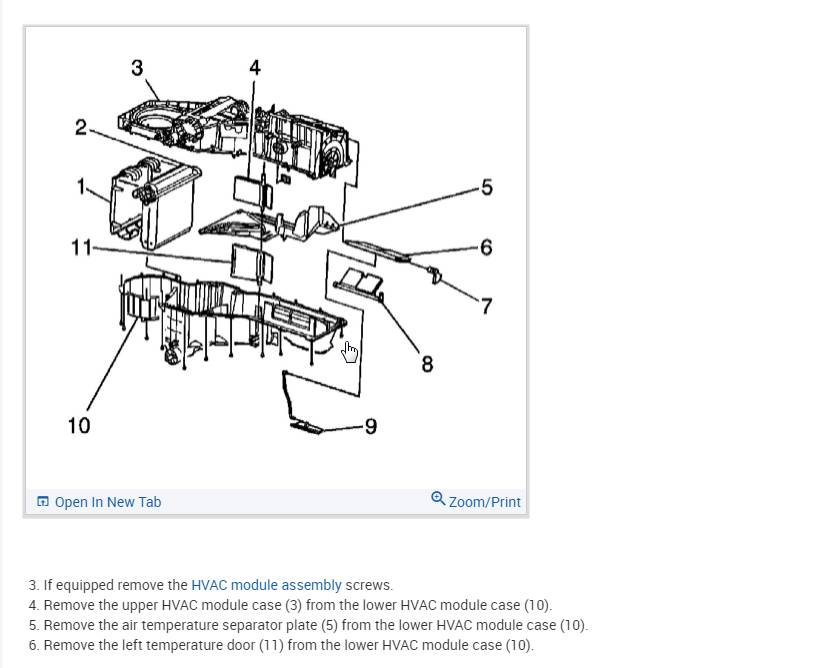 3
4
2
1
5
11
6
7
8
10
9

Open In New Tab
Zoom/Print

3. If equipped remove the HVAC module assembly screws.
4. Remove the upper HVAC module case (3) from the lower HVAC module case (10).
5. Remove the air temperature separator plate (5) from the lower HVAC module case (10).
6. Remove the left temperature door (11) from the lower HVAC module case (10).