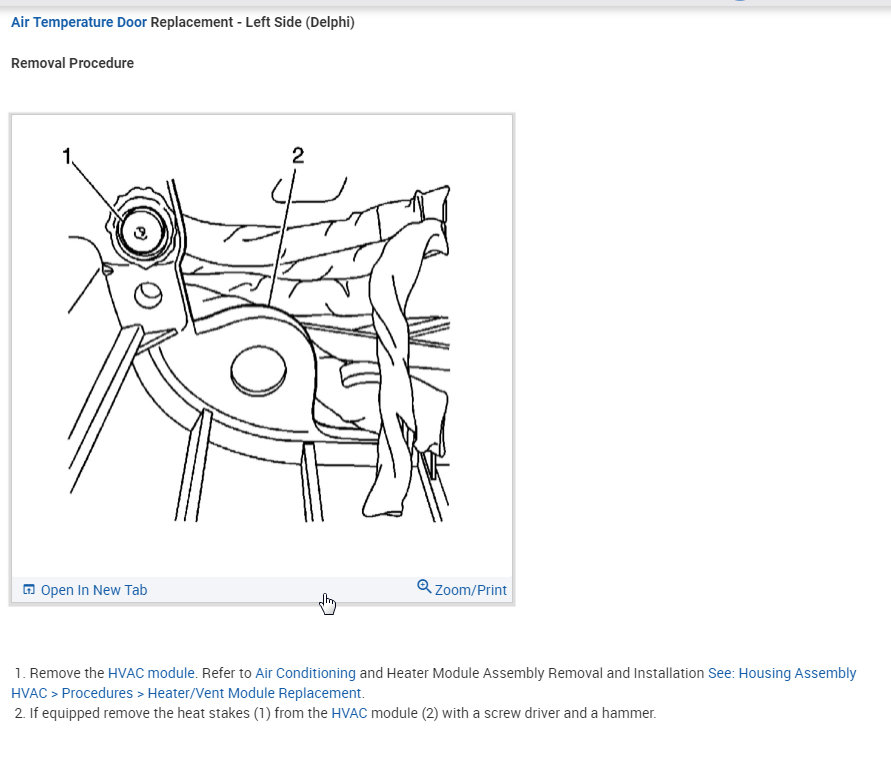 Air Temperature Door Replacement - Left Side (Delphi)

Removal Procedure

1

2

Open In New Tab

Zoom/Print

1. Remove the HVAC module. Refer to Air Conditioning and Heater Module Assembly Removal and Installation See: Housing Assembly HVAC > Procedures > Heater/Vent Module Replacement.
2. If equipped remove the heat stakes (1) from the HVAC module (2) with a screw driver and a hammer.