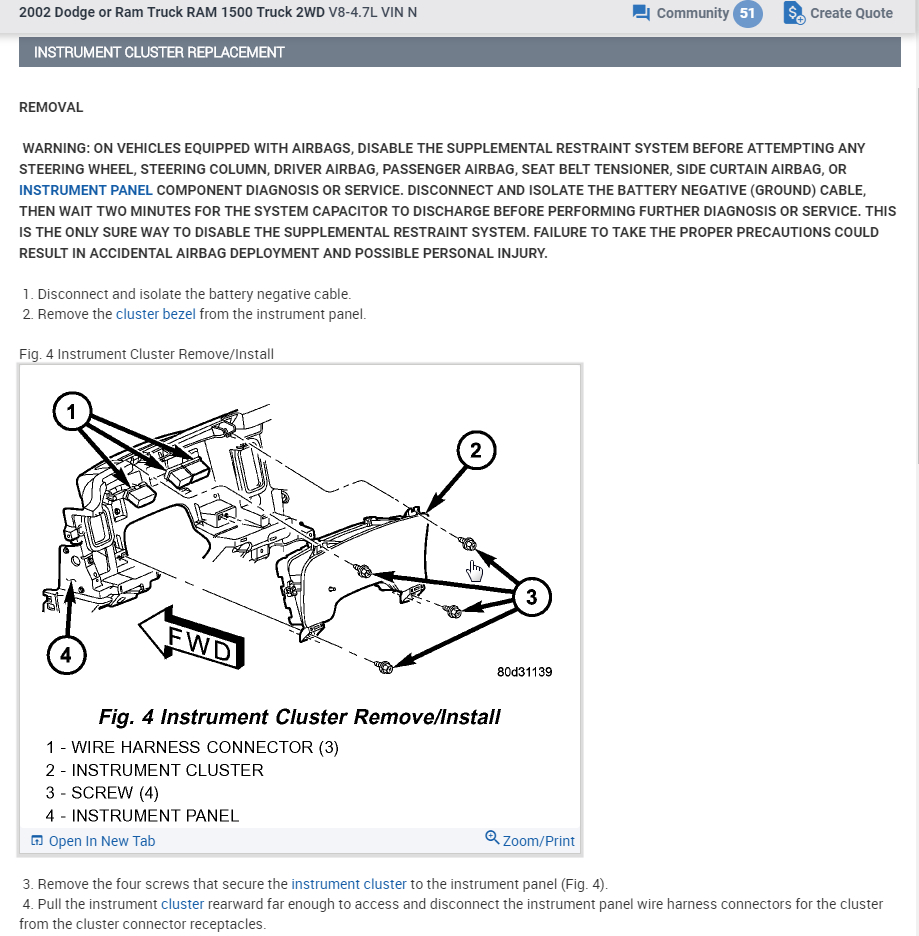 2002 Dodge or Ram Truck RAM 1500 Truck 2WD V8-4.7L VIN N

Community 51

Create Quote

INSTRUMENT CLUSTER REPLACEMENT

REMOVAL

WARNING: ON VEHICLES EQUIPPED WITH AIRBAGS, DISABLE THE SUPPLEMENTAL RESTRAINT SYSTEM BEFORE ATTEMPTING ANY STEERING WHEEL, STEERING COLUMN, DRIVER AIRBAG, PASSENGER AIRBAG, SEAT BELT TENSIONER, SIDE CURTAIN AIRBAG, OR INSTRUMENT PANEL COMPONENT DIAGNOSIS OR SERVICE. DISCONNECT AND ISOLATE THE BATTERY NEGATIVE (GROUND) CABLE, THEN WAIT TWO MINUTES FOR THE SYSTEM CAPACITOR TO DISCHARGE BEFORE PERFORMING FURTHER DIAGNOSIS OR SERVICE. THIS IS THE ONLY SURE WAY TO DISABLE THE SUPPLEMENTAL RESTRAINT SYSTEM. FAILURE TO TAKE THE PROPER PRECAUTIONS COULD RESULT IN ACCIDENTAL AIRBAG DEPLOYMENT AND POSSIBLE PERSONAL INJURY.

1. Disconnect and isolate the battery negative cable.
2. Remove the cluster bezel from the instrument panel.

Fig. 4 Instrument Cluster Remove/Install

1
2
3
4
FWD
80d31139

Fig. 4 Instrument Cluster Remove/Install
1 - WIRE HARNESS CONNECTOR (3)
2 - INSTRUMENT CLUSTER
3 - SCREW (4)
4 - INSTRUMENT PANEL

Open In New Tab
Zoom/Print

3. Remove the four screws that secure the instrument cluster to the instrument panel (Fig. 4).
4. Pull the instrument cluster rearward far enough to access and disconnect the instrument panel wire harness connectors for the cluster from the cluster connector receptacles.