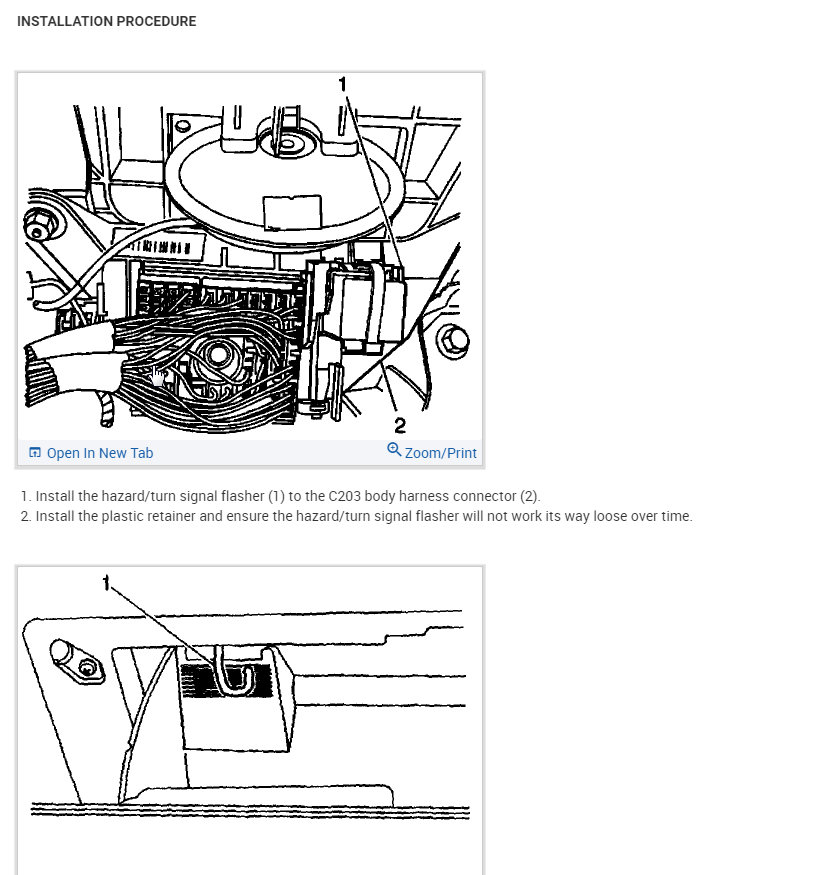 INSTALLATION PROCEDURE

1

2

Open In New Tab

Zoom/Print

1. Install the hazard/turn signal flasher (1) to the C203 body harness connector (2).
2. Install the plastic retainer and ensure the hazard/turn signal flasher will not work its way loose over time.

1