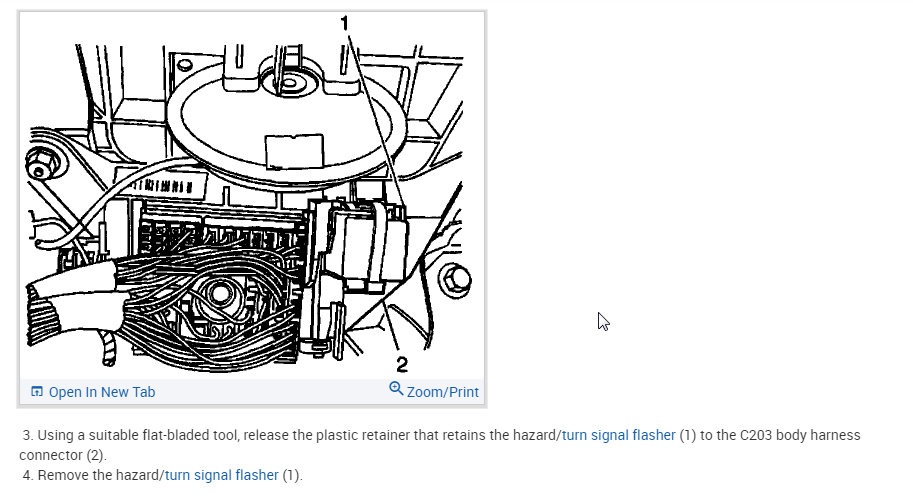 1

2

Open In New Tab

Zoom/Print

3. Using a suitable flat-bladed tool, release the plastic retainer that retains the hazard/turn signal flasher (1) to the C203 body harness connector (2).

4. Remove the hazard/turn signal flasher (1).