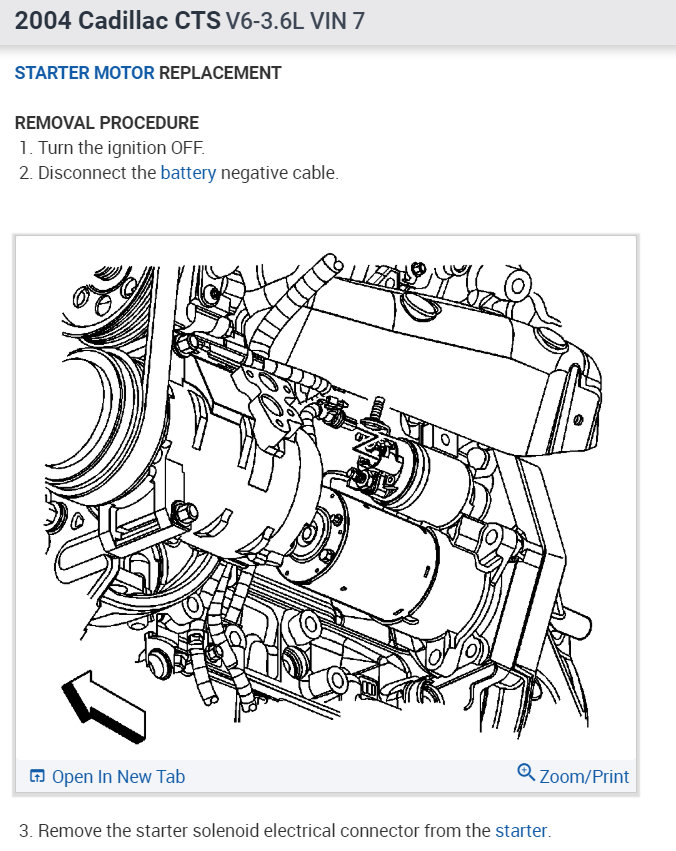 2004 Cadillac CTS V6-3.6L VIN 7

STARTER MOTOR REPLACEMENT

REMOVAL PROCEDURE
1. Turn the ignition OFF.
2. Disconnect the battery negative cable.

Open In New Tab
Zoom/Print

3. Remove the starter solenoid electrical connector from the starter.