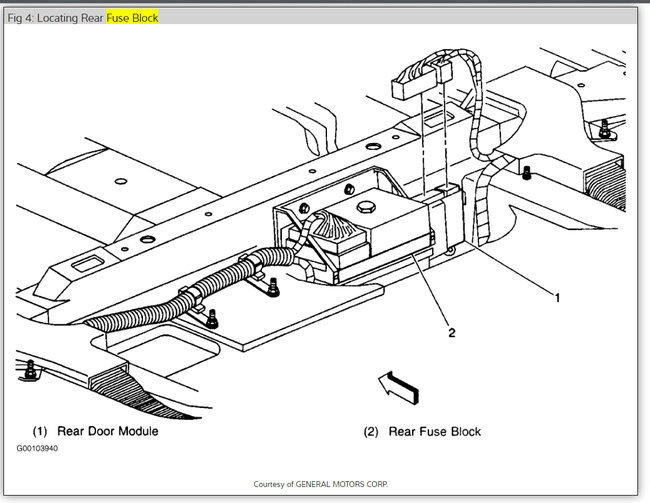 Fig 4: Locating Rear Fuse Block

1

2

(1) Rear Door Module

(2) Rear Fuse Block

G00103940

Courtesy of GENERAL MOTORS CORP.