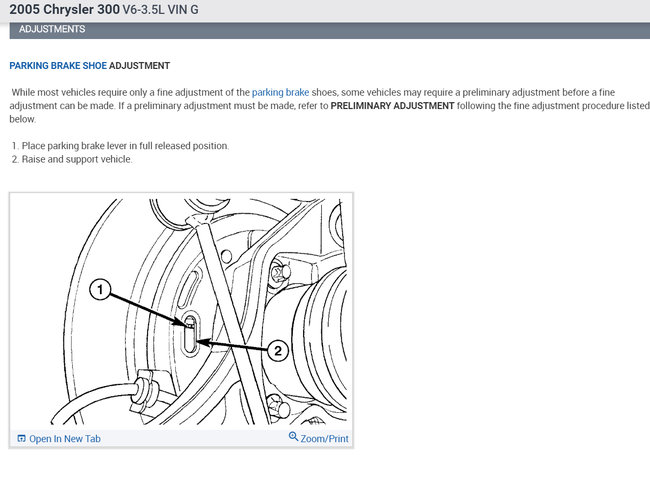 2005 Chrysler 300 V6-3.5L VIN G

ADJUSTMENTS

PARKING BRAKE SHOE ADJUSTMENT

While most vehicles require only a fine adjustment of the parking brake shoes, some vehicles may require a preliminary adjustment before a fine adjustment can be made. If a preliminary adjustment must be made, refer to PRELIMINARY ADJUSTMENT following the fine adjustment procedure listed below.

1. Place parking brake lever in full released position.
2. Raise and support vehicle.

1

2

Open In New Tab

Zoom/Print