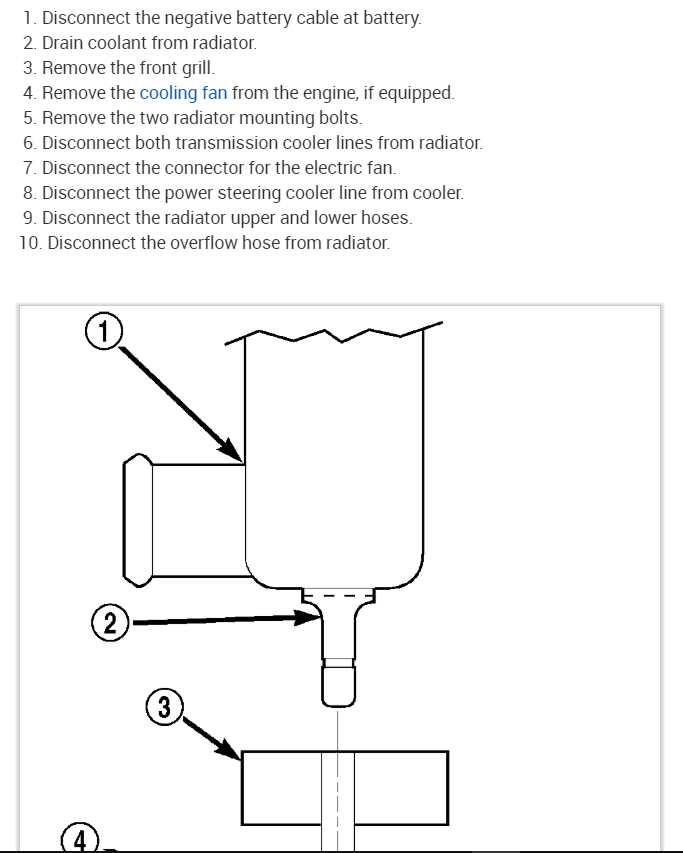 1. Disconnect the negative battery cable at battery.
2. Drain coolant from radiator.
3. Remove the front grill.
4. Remove the cooling fan from the engine, if equipped.
5. Remove the two radiator mounting bolts.
6. Disconnect both transmission cooler lines from radiator.
7. Disconnect the connector for the electric fan.
8. Disconnect the power steering cooler line from cooler.
9. Disconnect the radiator upper and lower hoses.
10. Disconnect the overflow hose from radiator.

1
2
3
4