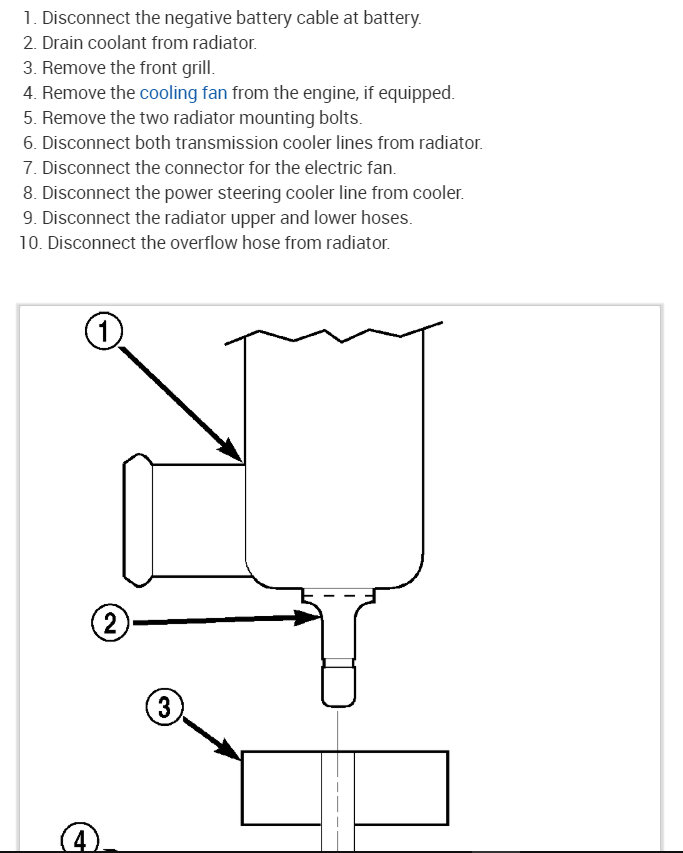 1. Disconnect the negative battery cable at battery.
2. Drain coolant from radiator.
3. Remove the front grill.
4. Remove the cooling fan from the engine, if equipped.
5. Remove the two radiator mounting bolts.
6. Disconnect both transmission cooler lines from radiator.
7. Disconnect the connector for the electric fan.
8. Disconnect the power steering cooler line from cooler.
9. Disconnect the radiator upper and lower hoses.
10. Disconnect the overflow hose from radiator.

1

2

3

4