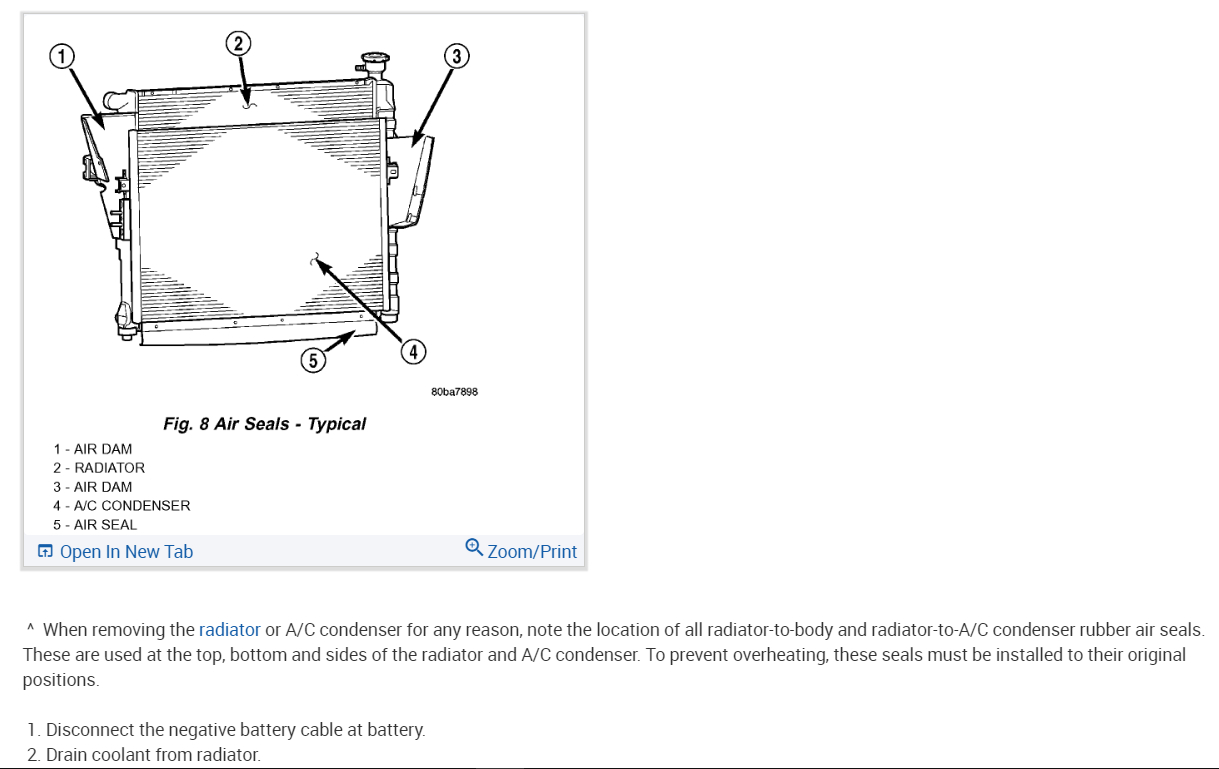 1
2
3
4
5

80ba7898

Fig. 8 Air Seals - Typical

1 - AIR DAM
2 - RADIATOR
3 - AIR DAM
4 - A/C CONDENSER
5 - AIR SEAL

Open In New Tab
Zoom/Print

^ When removing the radiator or A/C condenser for any reason, note the location of all radiator-to-body and radiator-to-A/C condenser rubber air seals. These are used at the top, bottom and sides of the radiator and A/C condenser. To prevent overheating, these seals must be installed to their original positions.

1. Disconnect the negative battery cable at battery.
2. Drain coolant from radiator.