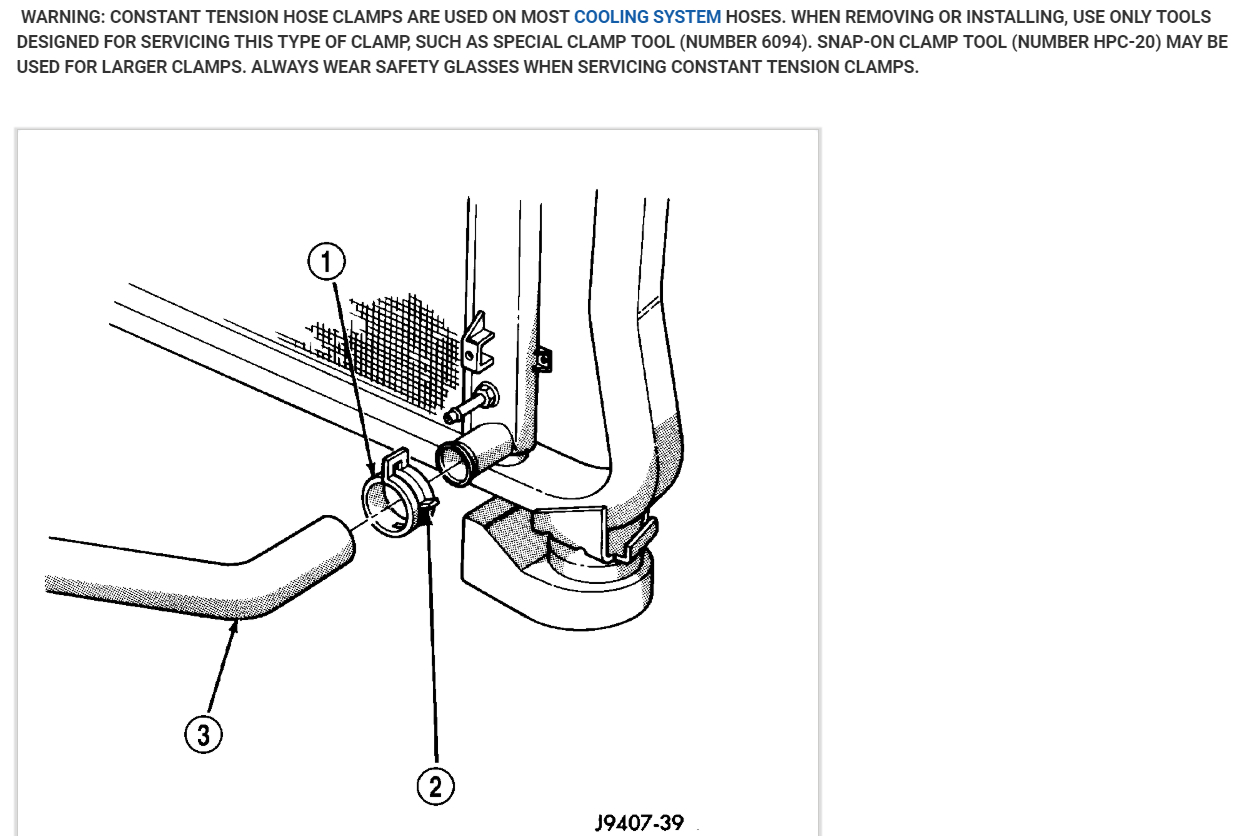 WARNING: CONSTANT TENSION HOSE CLAMPS ARE USED ON MOST COOLING SYSTEM HOSES. WHEN REMOVING OR INSTALLING, USE ONLY TOOLS DESIGNED FOR SERVICING THIS TYPE OF CLAMP, SUCH AS SPECIAL CLAMP TOOL (NUMBER 6094). SNAP-ON CLAMP TOOL (NUMBER HPC-20) MAY BE USED FOR LARGER CLAMPS. ALWAYS WEAR SAFETY GLASSES WHEN SERVICING CONSTANT TENSION CLAMPS.

1

3

2

J9407-39