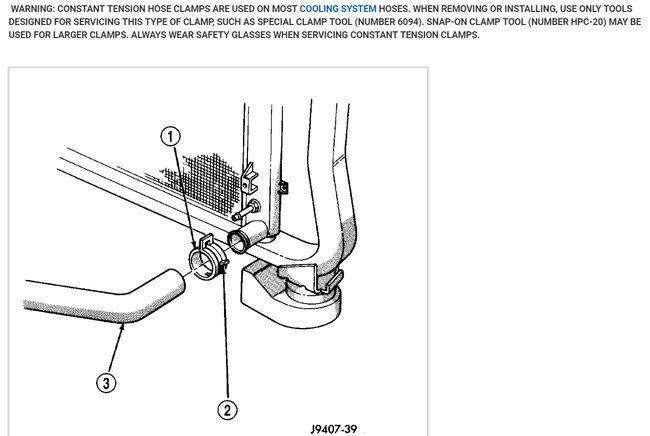 WARNING: CONSTANT TENSION HOSE CLAMPS ARE USED ON MOST COOLING SYSTEM HOSES. WHEN REMOVING OR INSTALLING, USE ONLY TOOLS DESIGNED FOR SERVICING THIS TYPE OF CLAMP, SUCH AS SPECIAL CLAMP TOOL (NUMBER 6094). SNAP-ON CLAMP TOOL (NUMBER HPC-20) MAY BE USED FOR LARGER CLAMPS. ALWAYS WEAR SAFETY GLASSES WHEN SERVICING CONSTANT TENSION CLAMPS.

1

3

2

J9407-39