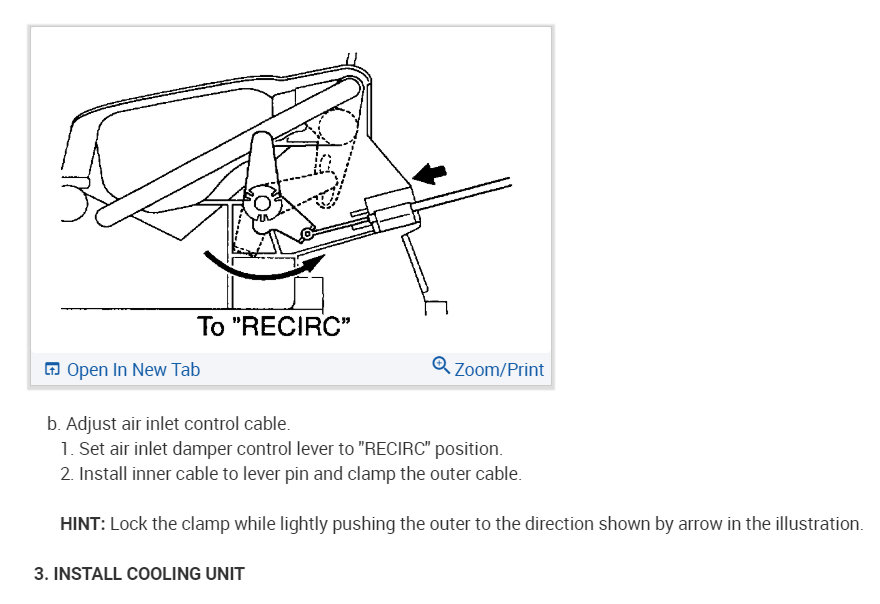 To "RECIRC"

Open In New Tab

Zoom/Print

b. Adjust air inlet control cable.
1. Set air inlet damper control lever to "RECIRC" position.
2. Install inner cable to lever pin and clamp the outer cable.

HINT: Lock the clamp while lightly pushing the outer to the direction shown by arrow in the illustration.

3. INSTALL COOLING UNIT