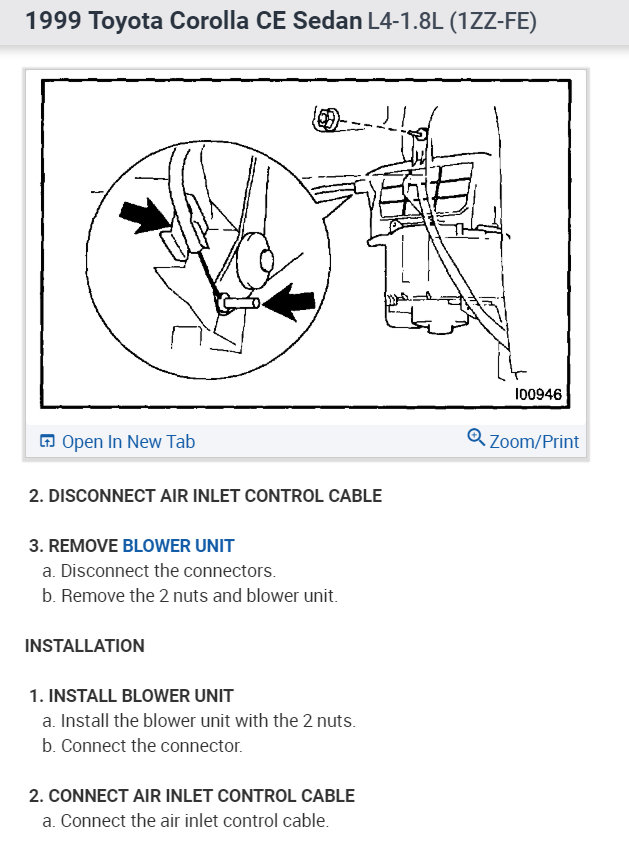 1999 Toyota Corolla CE Sedan L4-1.8L (1ZZ-FE)

I00946

Open In New Tab

Zoom/Print

2. DISCONNECT AIR INLET CONTROL CABLE

3. REMOVE BLOWER UNIT
a. Disconnect the connectors.
b. Remove the 2 nuts and blower unit.

INSTALLATION

1. INSTALL BLOWER UNIT
a. Install the blower unit with the 2 nuts.
b. Connect the connector.

2. CONNECT AIR INLET CONTROL CABLE
a. Connect the air inlet control cable.