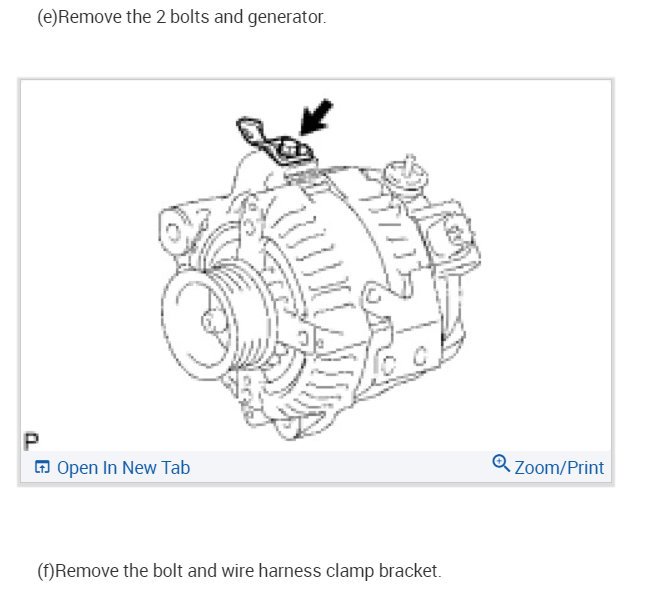 (e)Remove the 2 bolts and generator.

P

Open In New Tab

Zoom/Print

(f)Remove the bolt and wire harness clamp bracket.