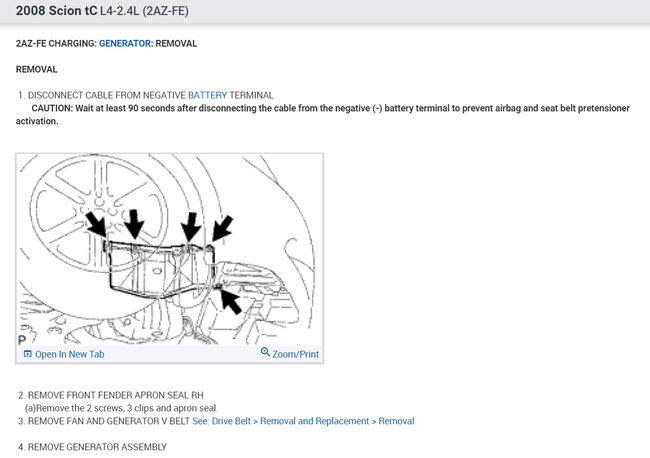 2008 Scion tC L4-2.4L (2AZ-FE)

2AZ-FE CHARGING: GENERATOR: REMOVAL

REMOVAL

1. DISCONNECT CABLE FROM NEGATIVE BATTERY TERMINAL
CAUTION: Wait at least 90 seconds after disconnecting the cable from the negative (-) battery terminal to prevent airbag and seat belt pretensioner activation.

P

Open In New Tab

Zoom/Print

2. REMOVE FRONT FENDER APRON SEAL RH
(a)Remove the 2 screws, 3 clips and apron seal.
3. REMOVE FAN AND GENERATOR V BELT See: Drive Belt > Removal and Replacement > Removal

4. REMOVE GENERATOR ASSEMBLY