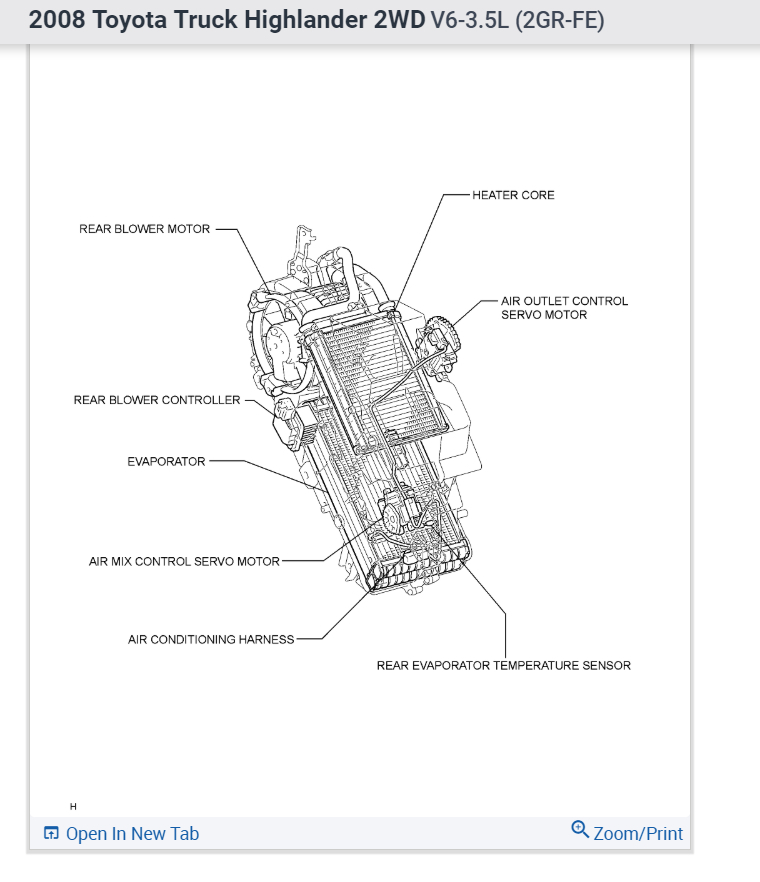 2008 Toyota Truck Highlander 2WD V6-3.5L (2GR-FE)

HEATER CORE

REAR BLOWER MOTOR

AIR OUTLET CONTROL SERVO MOTOR

REAR BLOWER CONTROLLER

EVAPORATOR

AIR MIX CONTROL SERVO MOTOR

AIR CONDITIONING HARNESS

REAR EVAPORATOR TEMPERATURE SENSOR

H

Open In New Tab

Zoom/Print