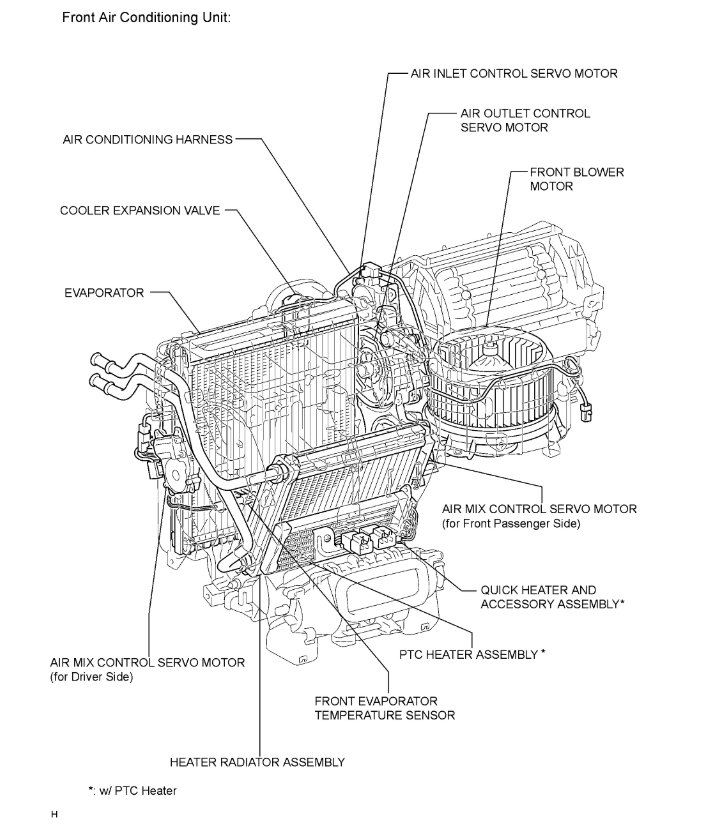 Front Air Conditioning Unit:

AIR INLET CONTROL SERVO MOTOR

AIR OUTLET CONTROL SERVO MOTOR

AIR CONDITIONING HARNESS

FRONT BLOWER MOTOR

COOLER EXPANSION VALVE

EVAPORATOR

AIR MIX CONTROL SERVO MOTOR (for Front Passenger Side)

QUICK HEATER AND ACCESSORY ASSEMBLY*

PTC HEATER ASSEMBLY *

AIR MIX CONTROL SERVO MOTOR (for Driver Side)

FRONT EVAPORATOR TEMPERATURE SENSOR

HEATER RADIATOR ASSEMBLY

*: w/ PTC Heater

H