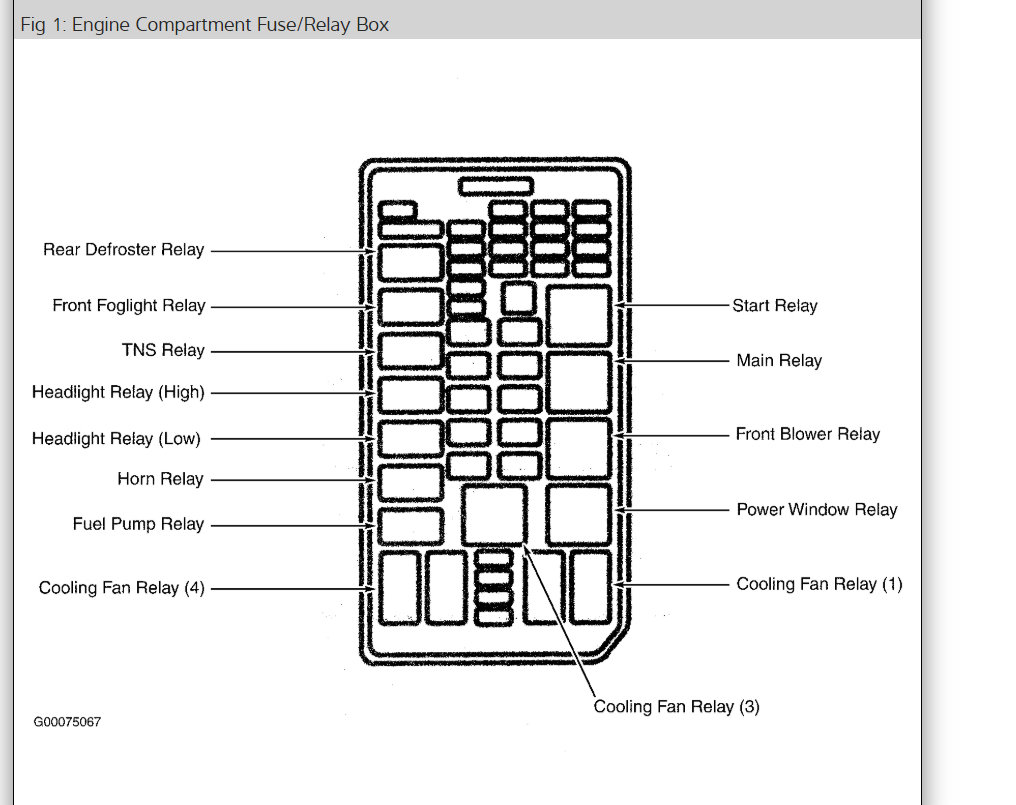 Fig 1: Engine Compartment Fuse/Relay Box

Rear Defroster Relay
Front Foglight Relay
TNS Relay
Headlight Relay (High)
Headlight Relay (Low)
Horn Relay
Fuel Pump Relay
Cooling Fan Relay (4)

Start Relay
Main Relay
Front Blower Relay
Power Window Relay
Cooling Fan Relay (1)

Cooling Fan Relay (3)

G00075067