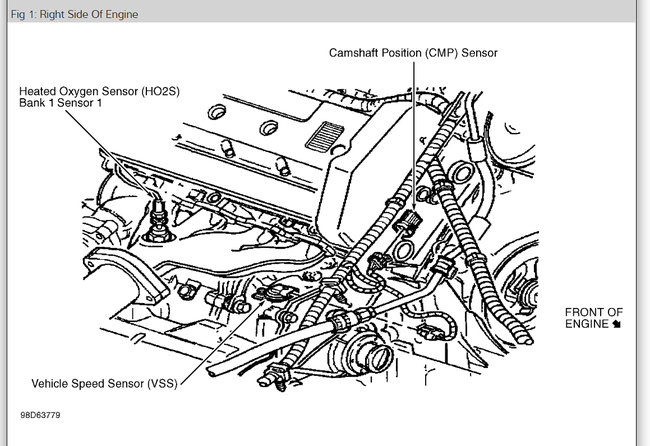 Fig 1: Right Side Of Engine

Camshaft Position (CMP) Sensor

Heated Oxygen Sensor (HO2S)
Bank 1 Sensor 1

FRONT OF
ENGINE

Vehicle Speed Sensor (VSS)

98D63779