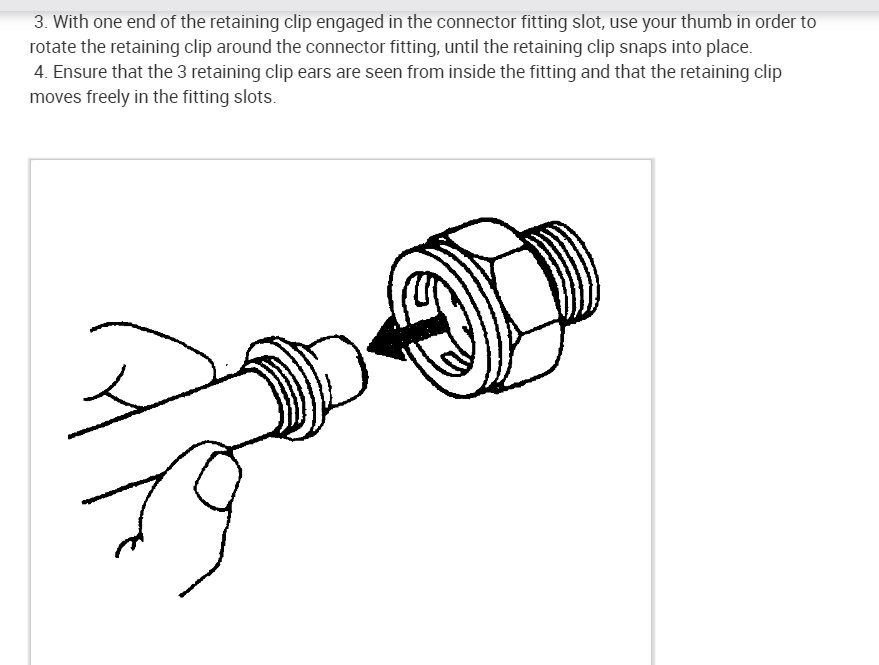 3. With one end of the retaining clip engaged in the connector fitting slot, use your thumb in order to rotate the retaining clip around the connector fitting, until the retaining clip snaps into place.
4. Ensure that the 3 retaining clip ears are seen from inside the fitting and that the retaining clip moves freely in the fitting slots.