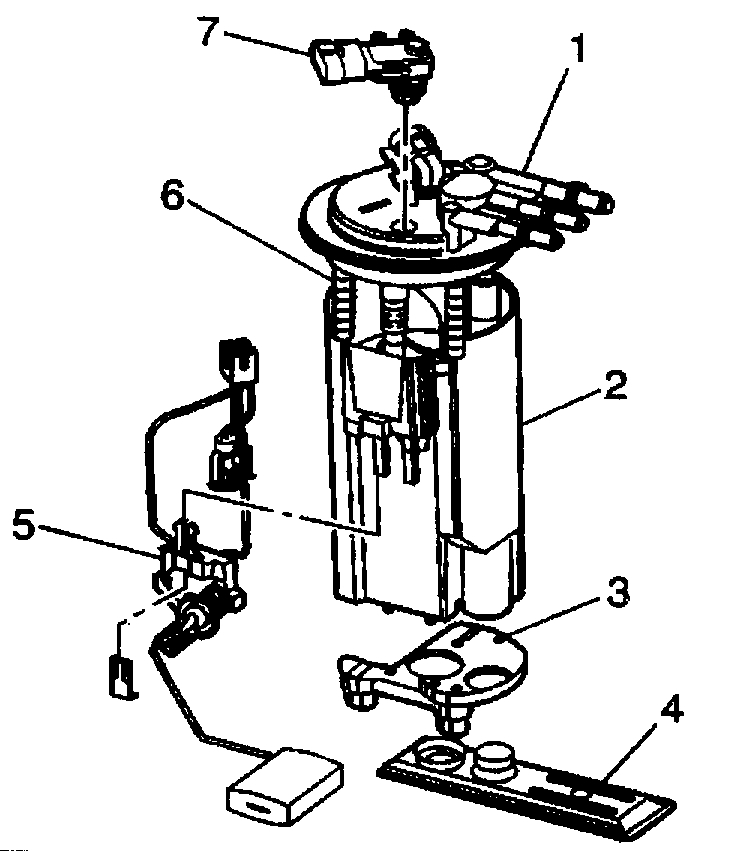 7
1
6
2
5
3
4