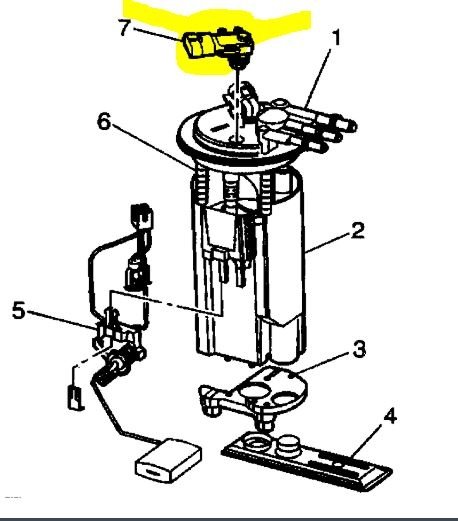 7
1
6
2
5
3
4