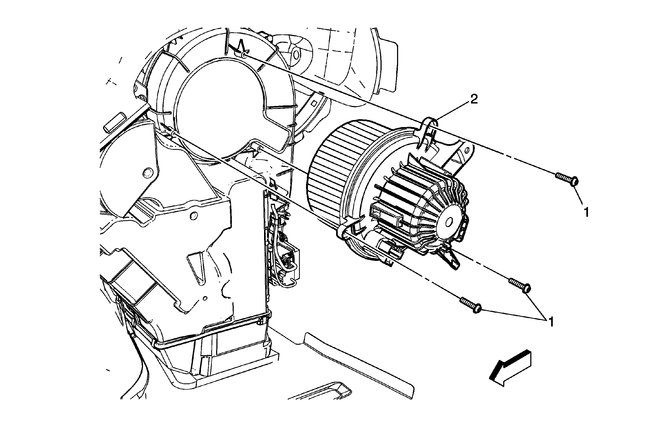 2
1
1