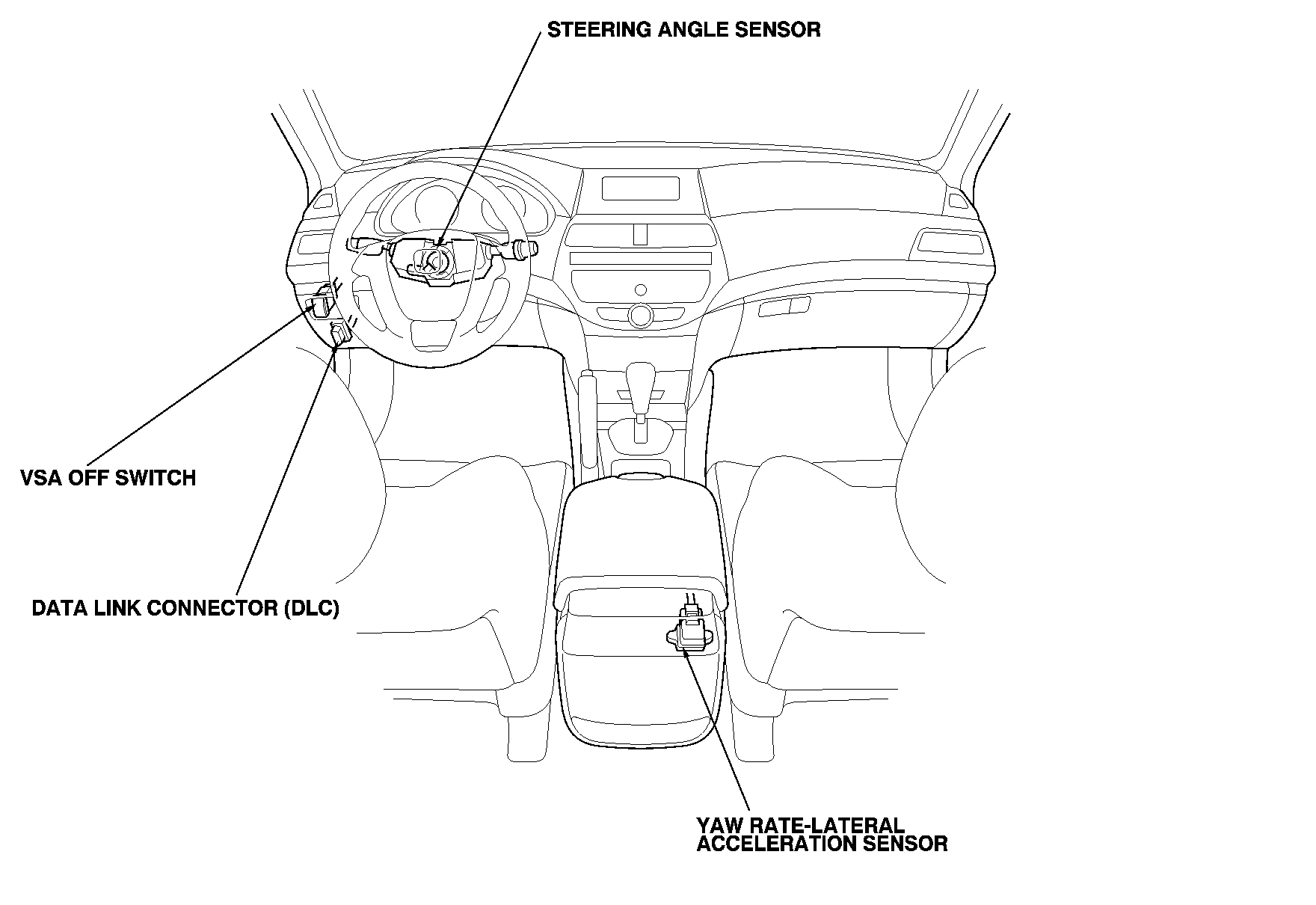 STEERING ANGLE SENSOR

VSA OFF SWITCH

DATA LINK CONNECTOR (DLC)

YAW RATE-LATERAL ACCELERATION SENSOR